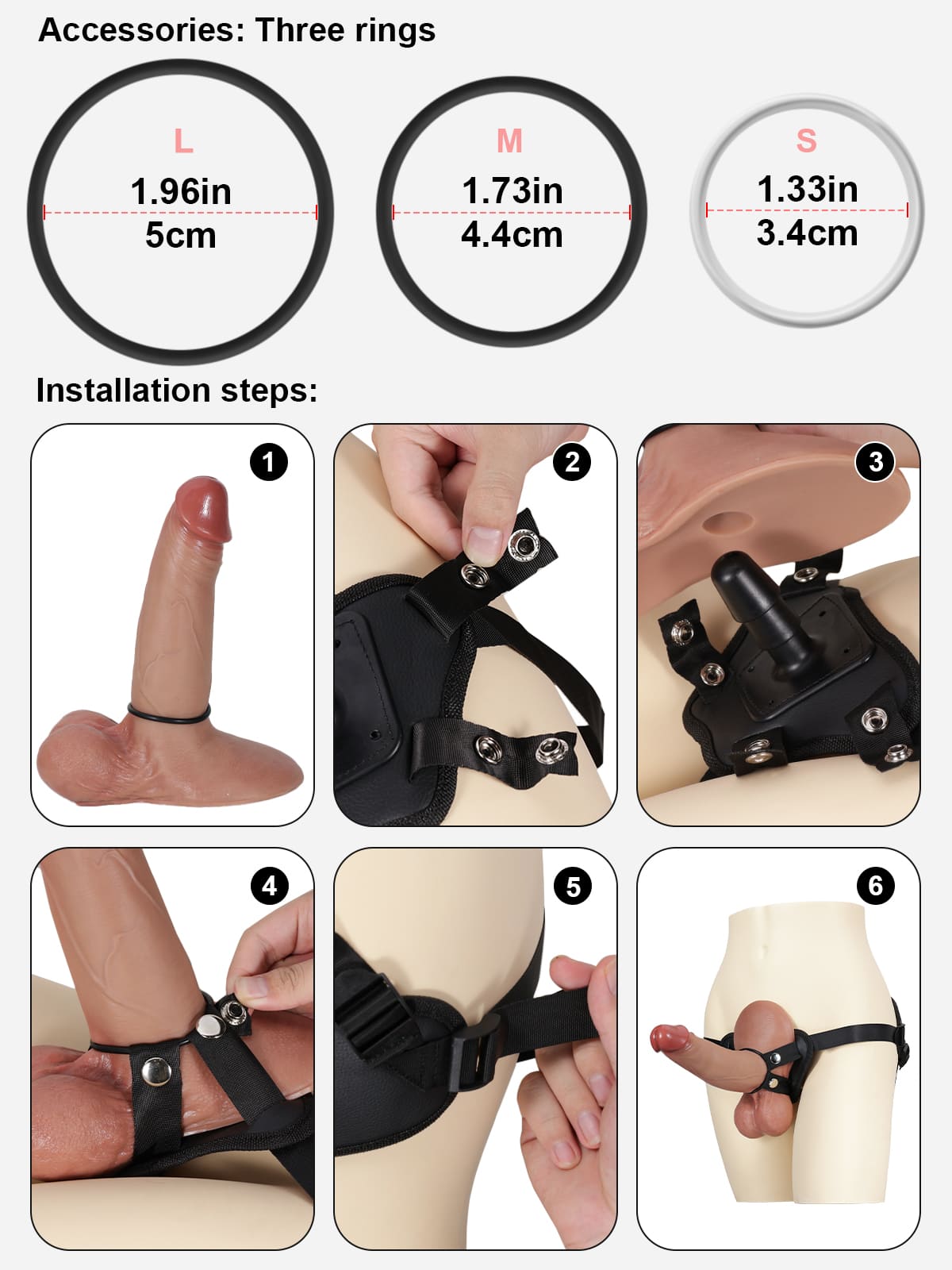 Accessories: Three rings

L
1.96in
5cm

M
1.73in
4.4cm

S
1.33in
3.4cm

Installation steps:

1

2

3

4

5

6